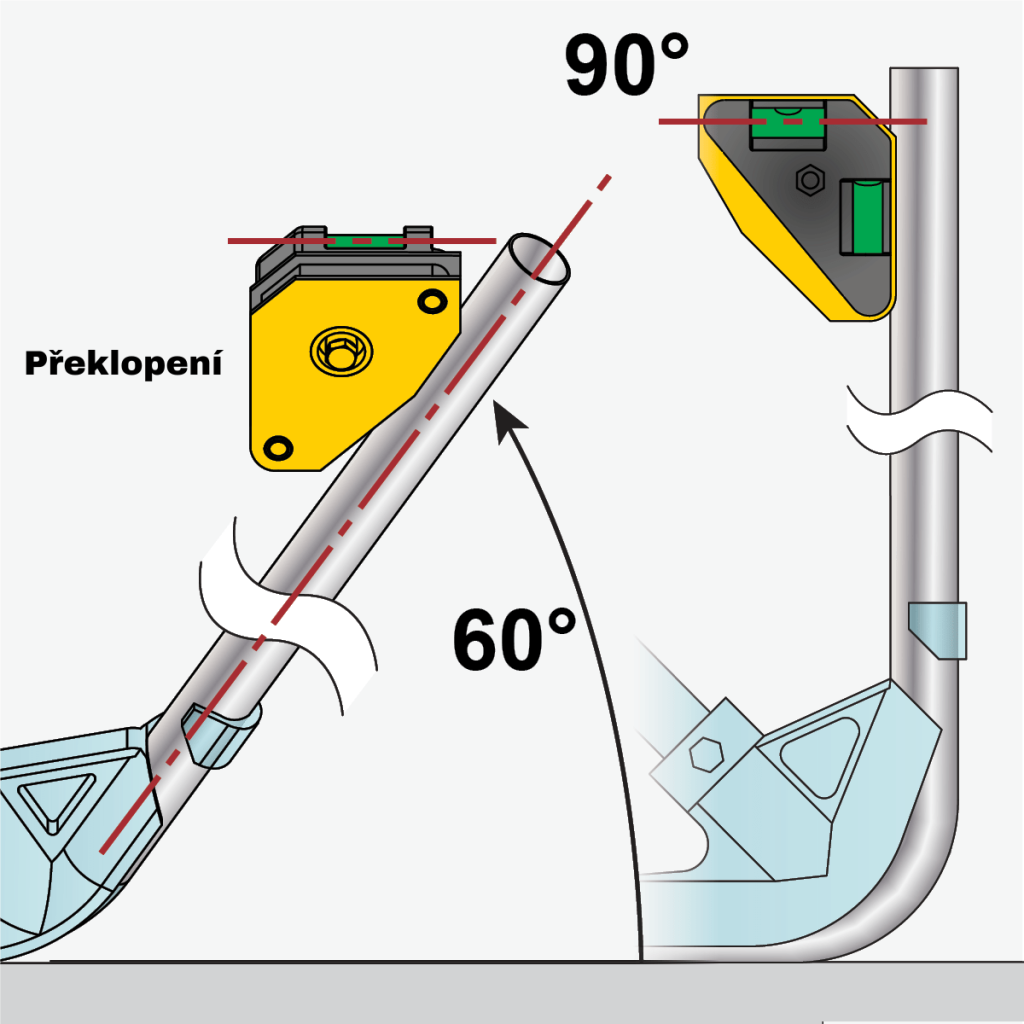 90°

Překlopení

60°